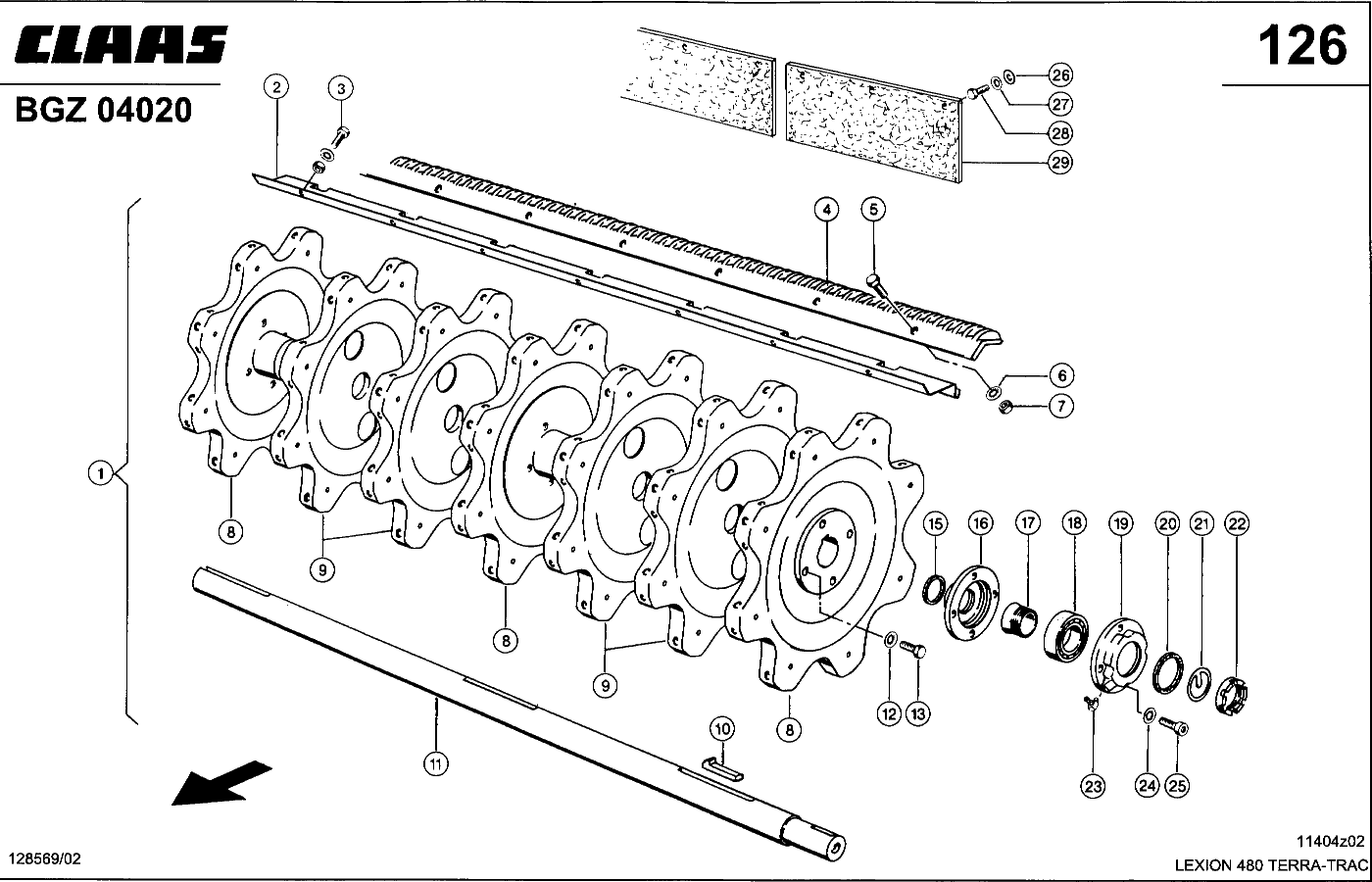 CLAAS

126

BGZ 04020

2
3
26
27
28
29
4
5
6
7
1
8
9
8
9
8
15
16
17
18
19
20
21
22
12
13
10
11
23
24
25

128569/02

11404z02
LEXION 480 TERRA-TRAC