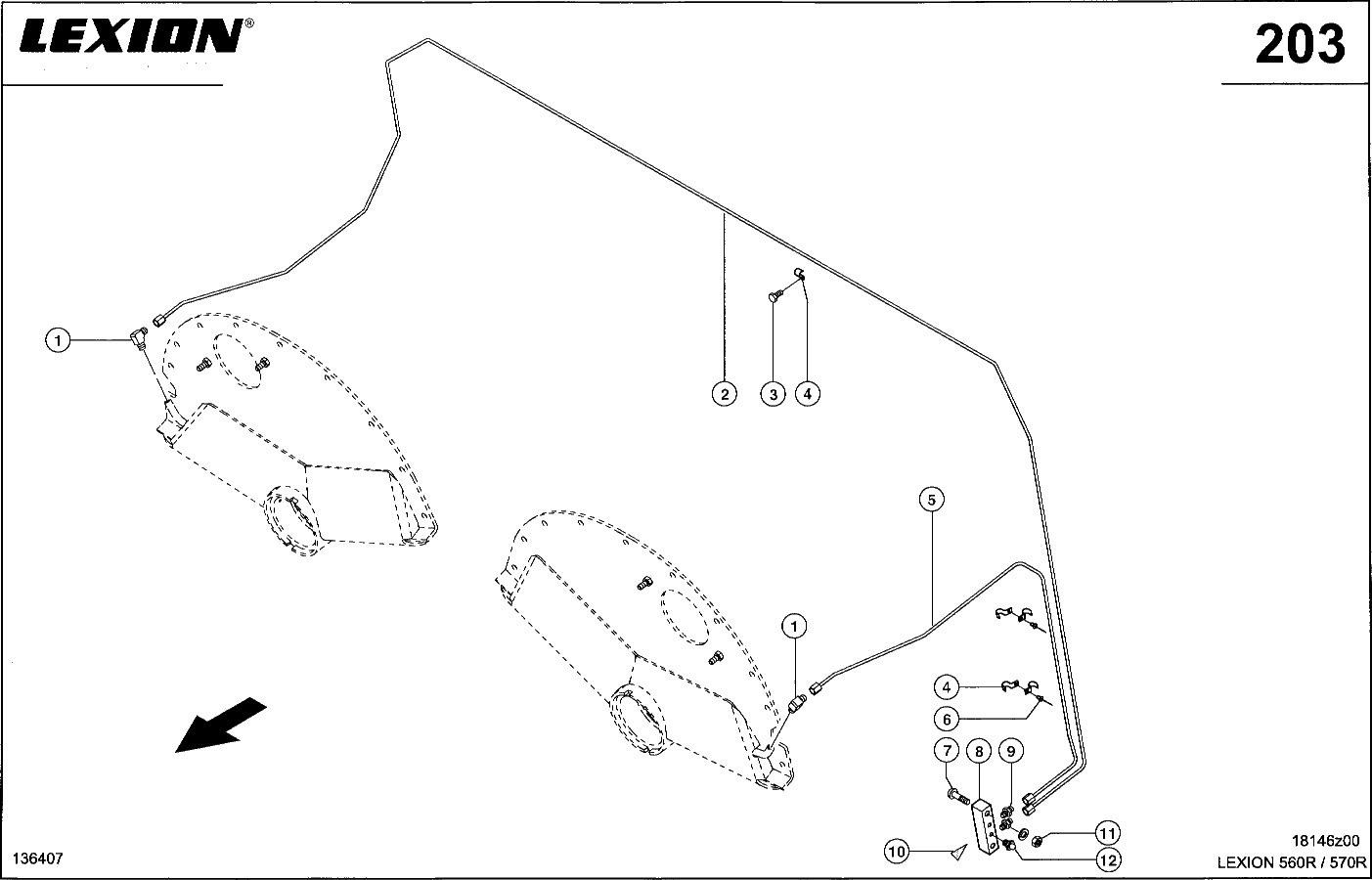 LEXION®

203

1

2

3

4

5

1

4

6

7

8

9

10

11

12

136407

18146z00

LEXION 560R / 570R