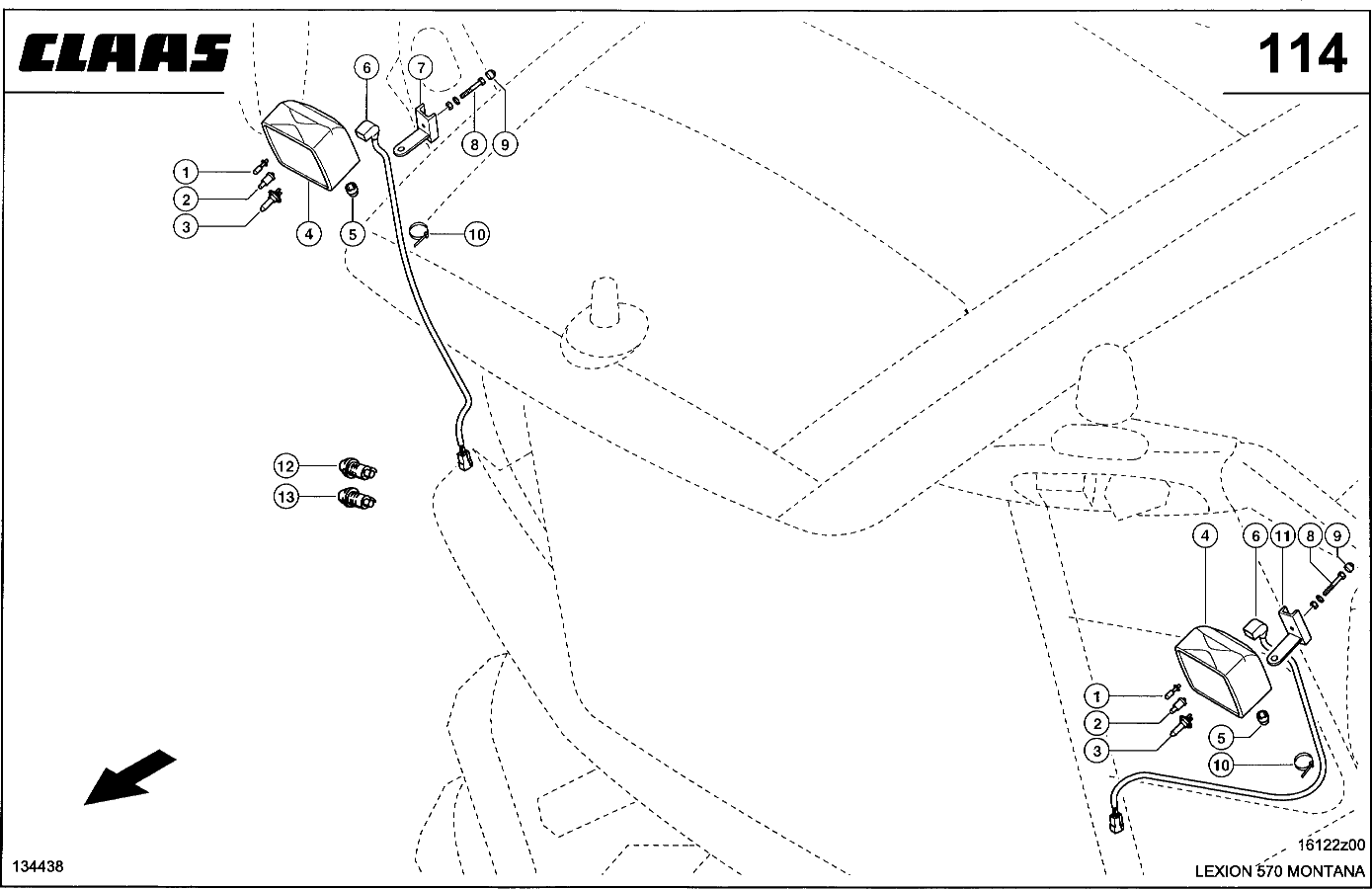 CLAAS

114

6
7
8
9
1
2
3
4
5
10

12
13

4
6
11
8
9
1
2
3
5
10

134438

16122z00
LEXION 570 MONTANA