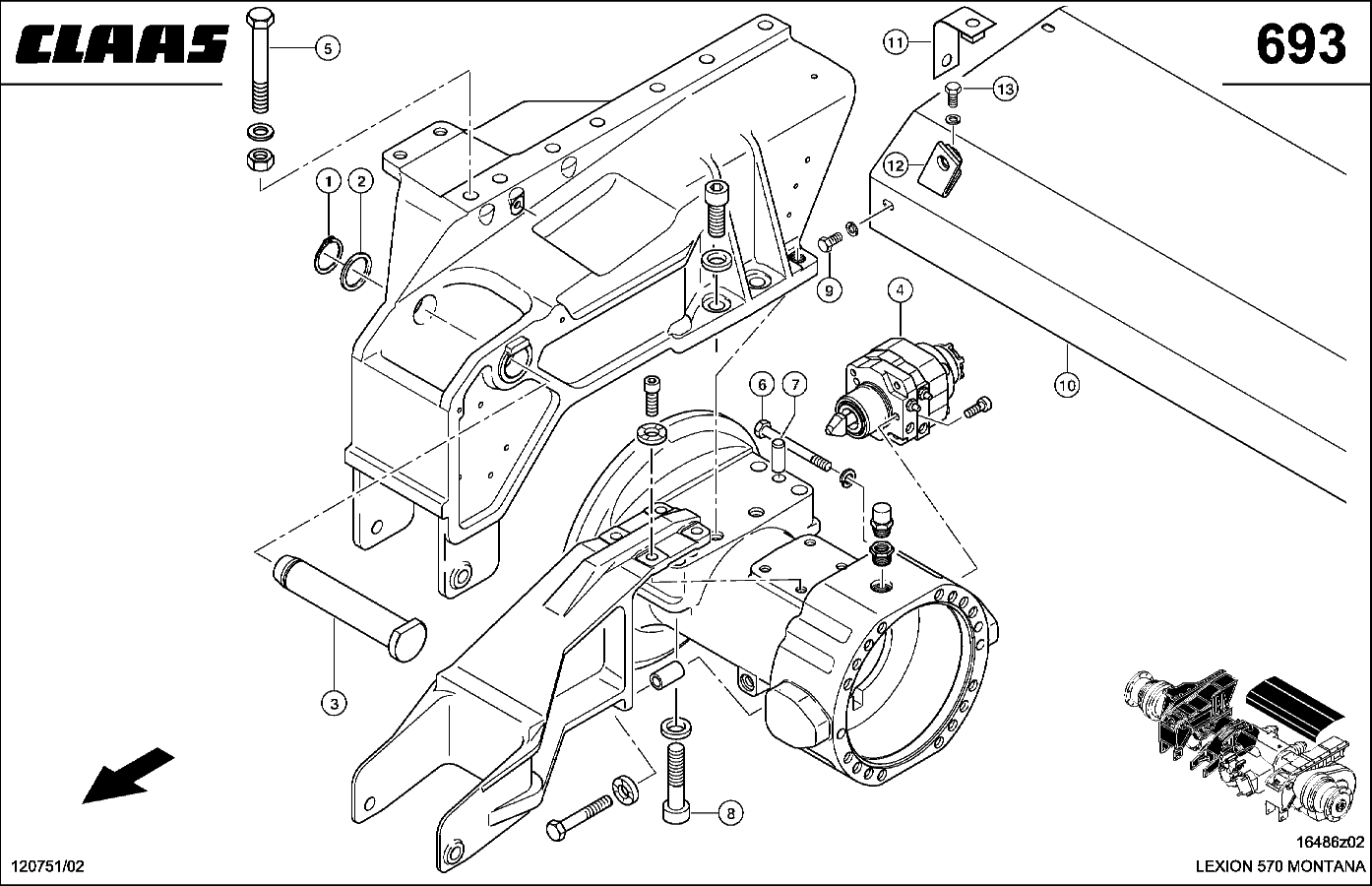 CLAAS

693

5

11

13

12

1

2

9

4

10

6

7

3

8

120751/02

16486z02

LEXION 570 MONTANA