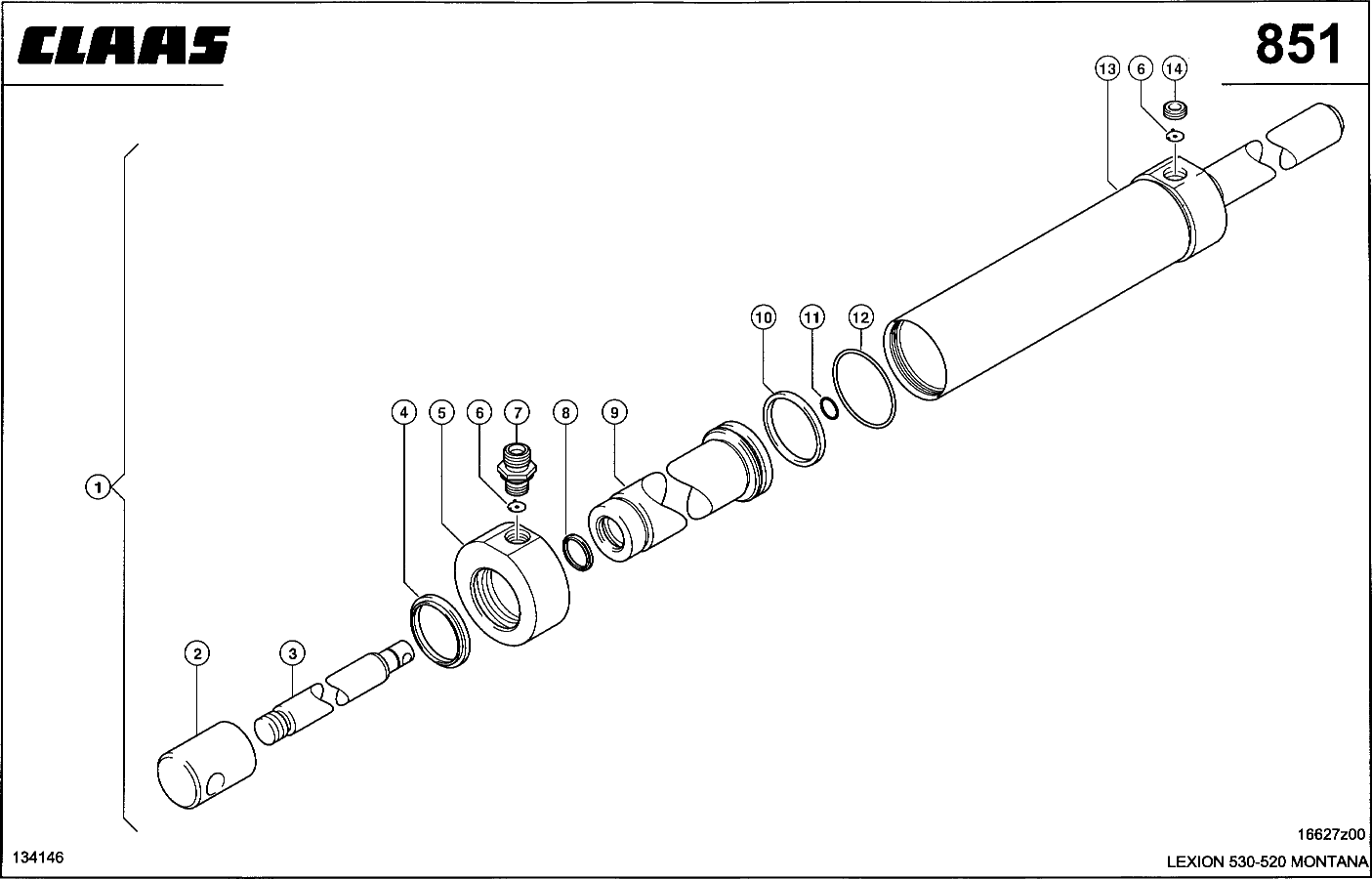 CLAAS

851

13 6 14

10 11 12

4 5 6 7 8 9

1

2 3

16627z00

134146

LEXION 530-520 MONTANA