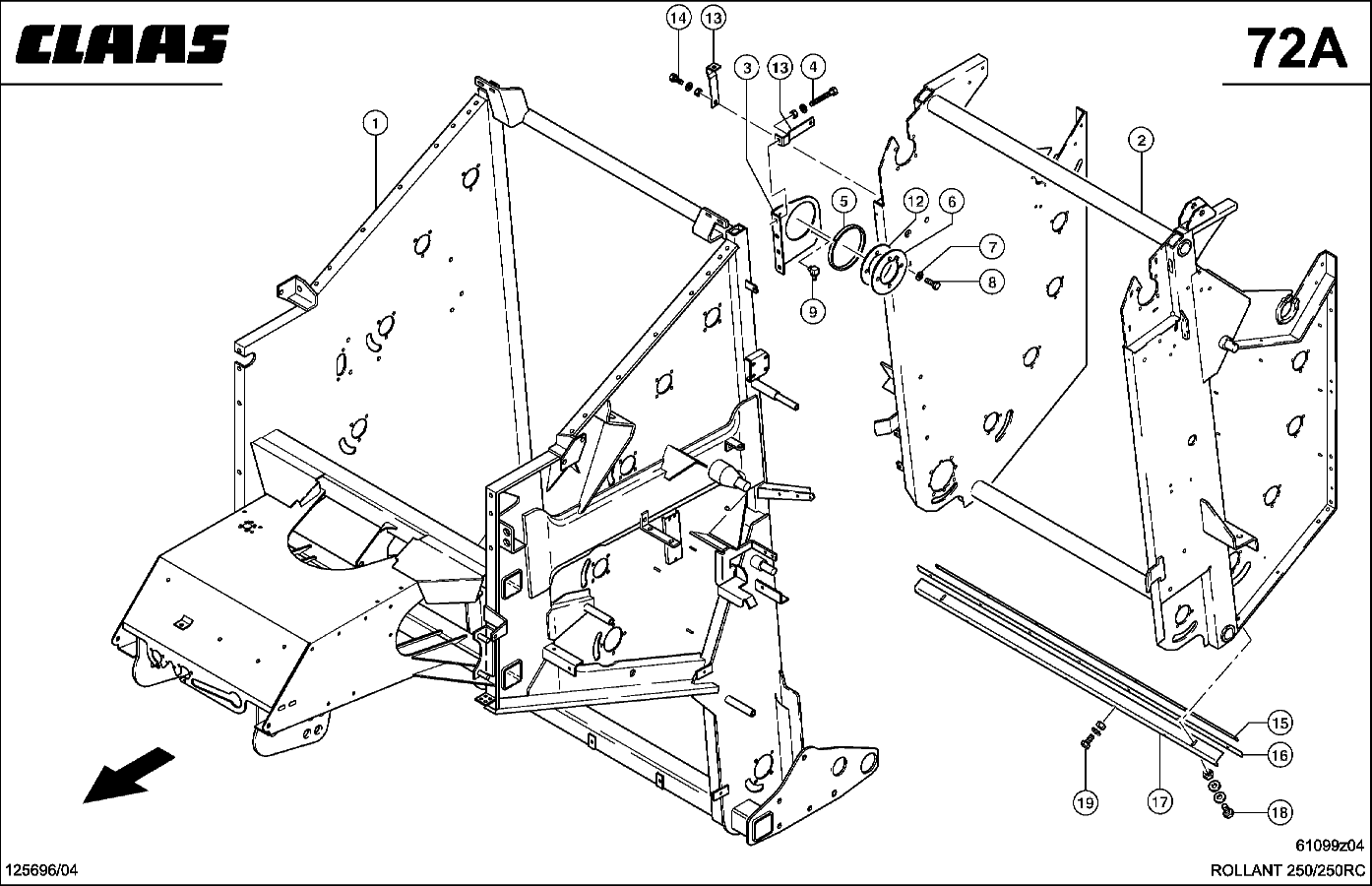 CLAAS

72A

14 13 3 13 4

1

2

5 12 6

7

8

9

15

16

19 17 18

61099z04

125696/04

ROLLANT 250/250RC