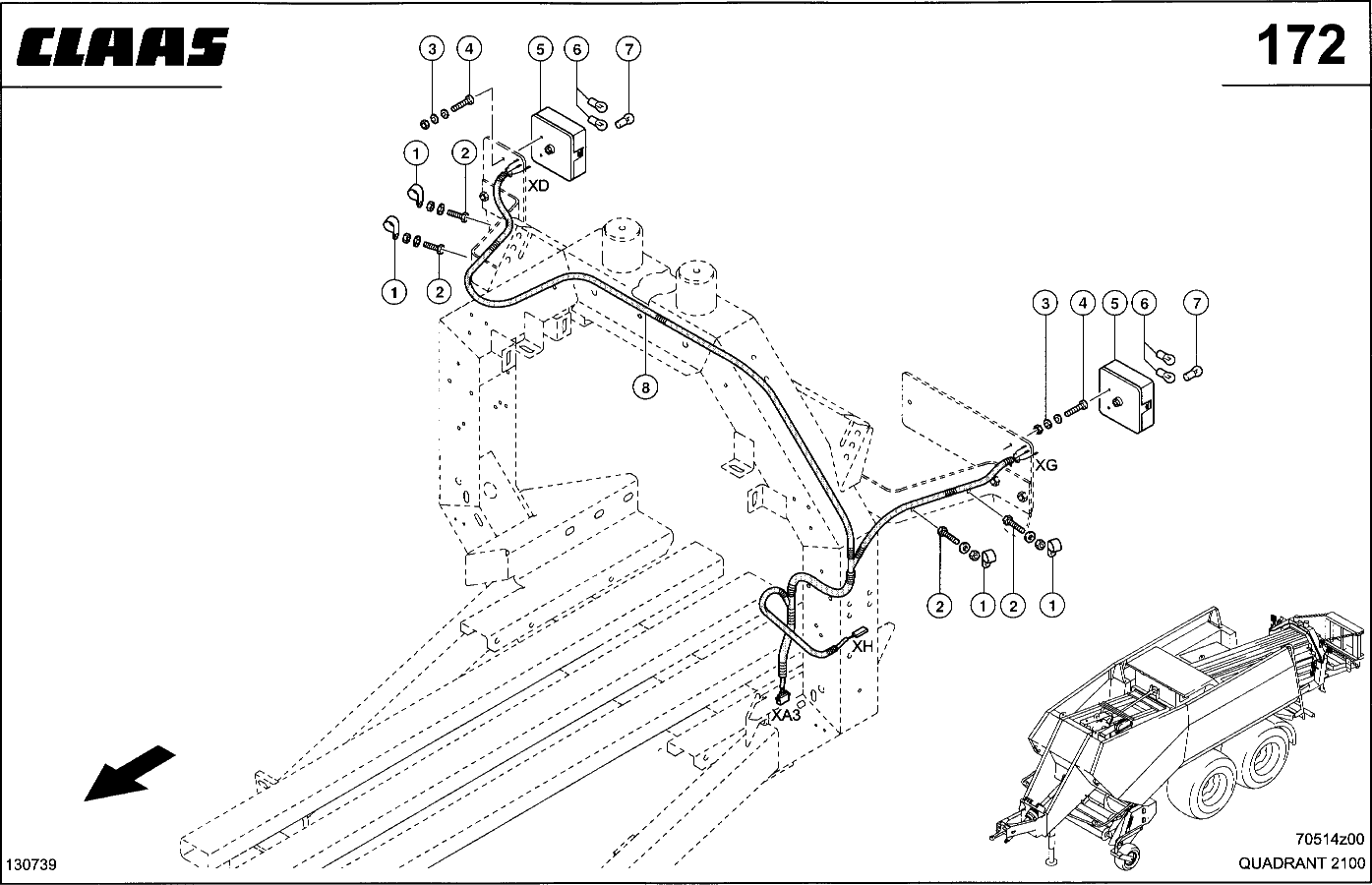 CLAAS

172

3
4
5
6
7
1
2
XD
1
2
8
3
4
5
6
7
XG
2
1
2
1
XH
XA3

130739

70514z00
QUADRANT 2100