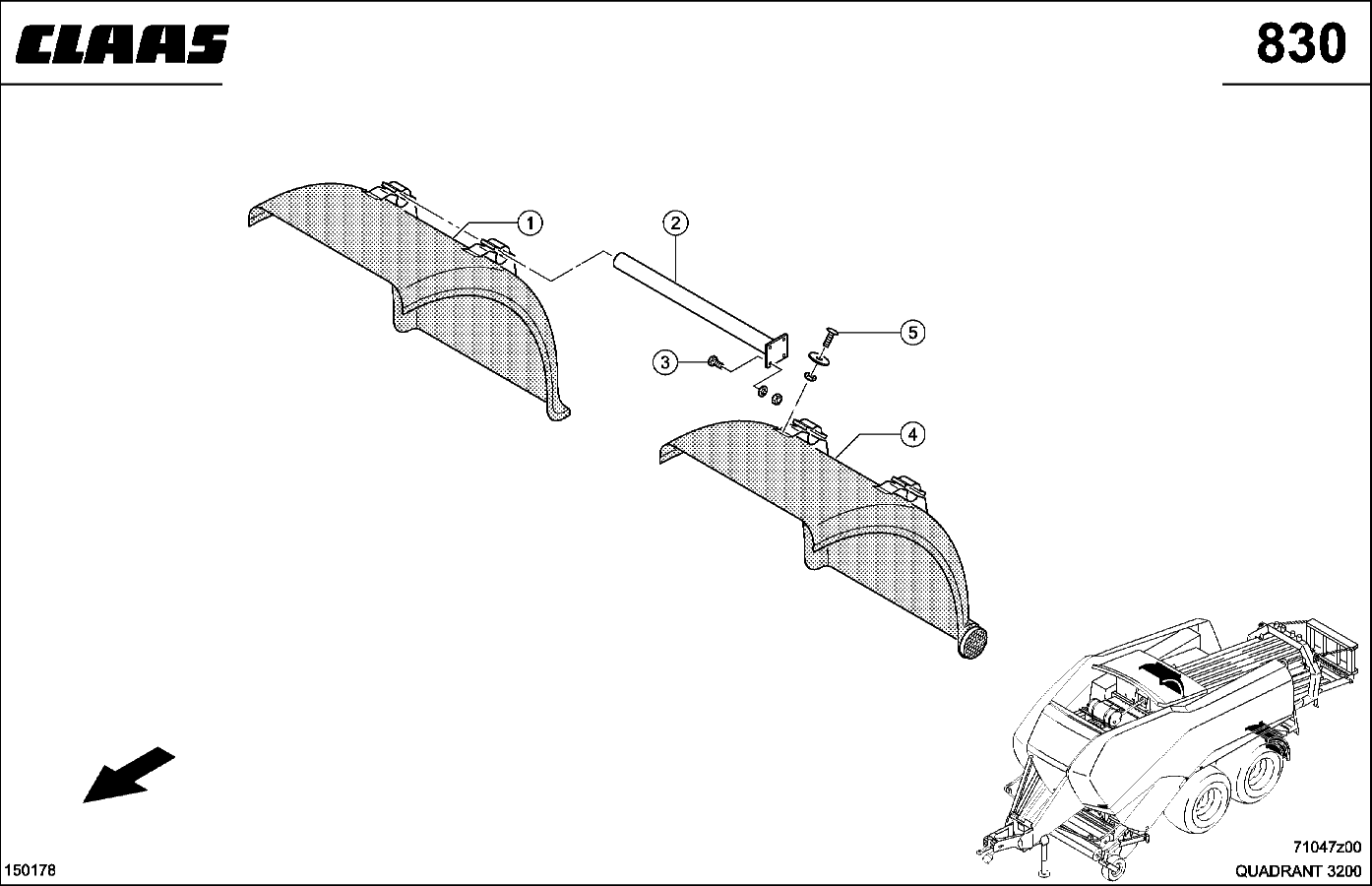 CLAAS

830

1
2
3
4
5

150178

71047z00
QUADRANT 3200