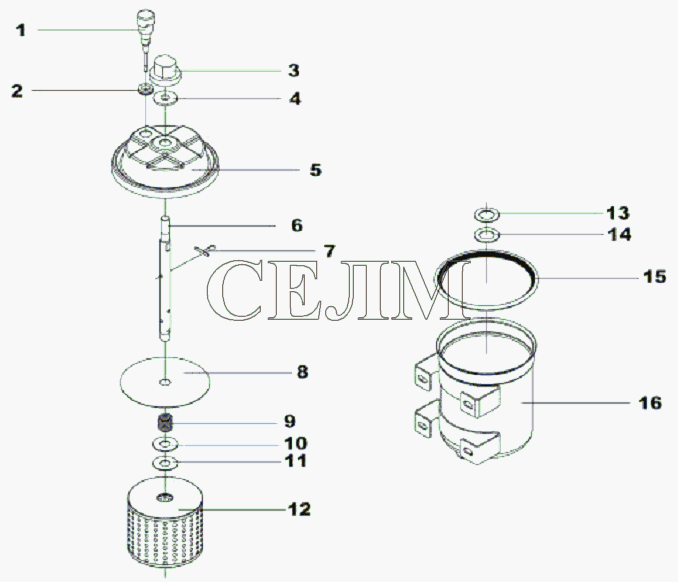 1
2
3
4
5
6
7
СЕЛМ
8
9
10
11
12
13
14
15
16