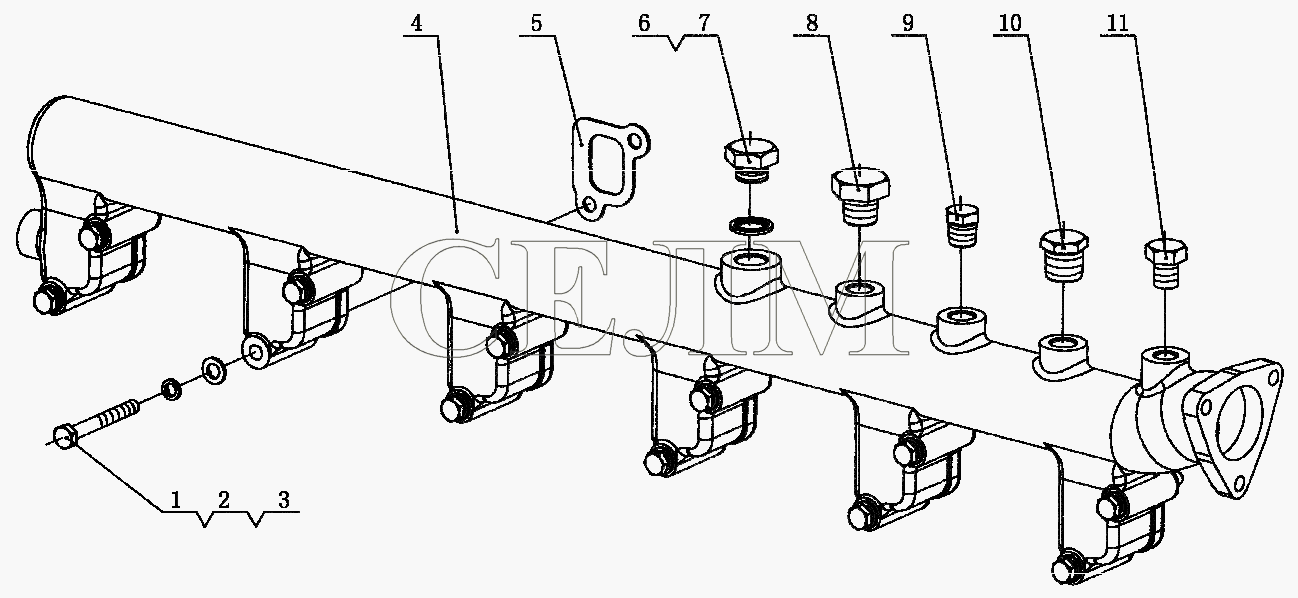 4
5
6
7
8
9
10
11
CEJIM
1
2
3