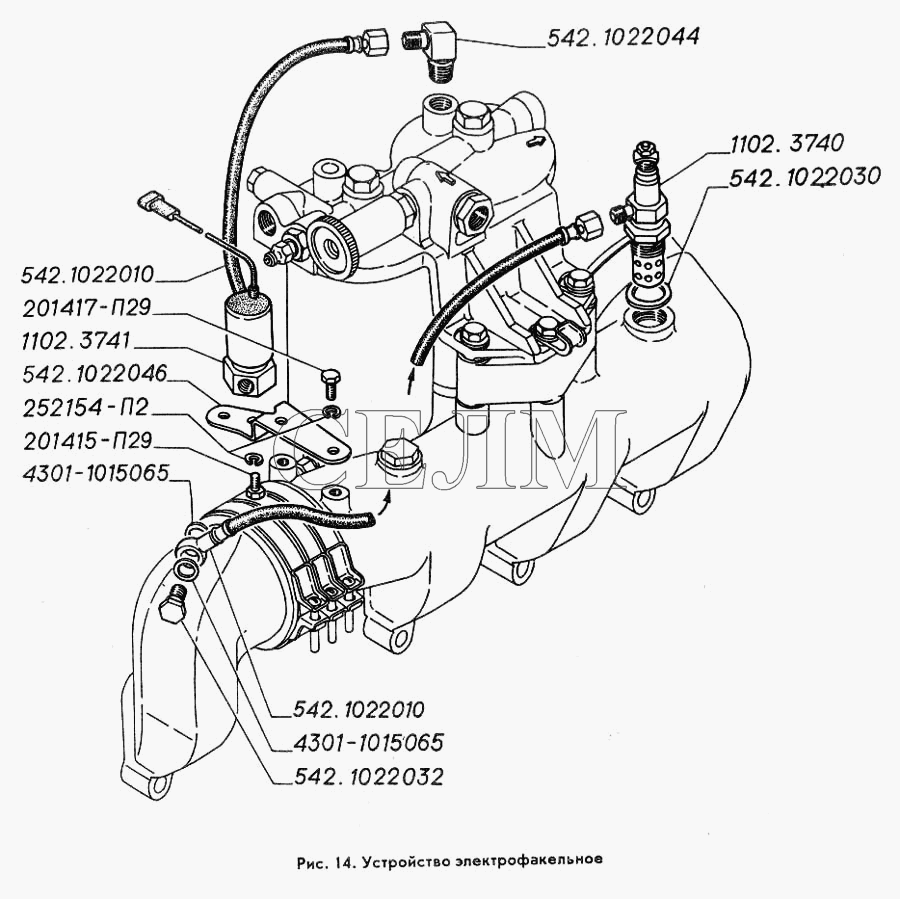 542.1022044

1102.3740

542.1022030

542.1022010

201417-П29

1102.3741

542.1022046

252154-П2

201415-П29

4301-1015065

СЕЛМ

542.1022010

4301-1015065

542.1022032

Рис. 14. Устройство электрофакельное