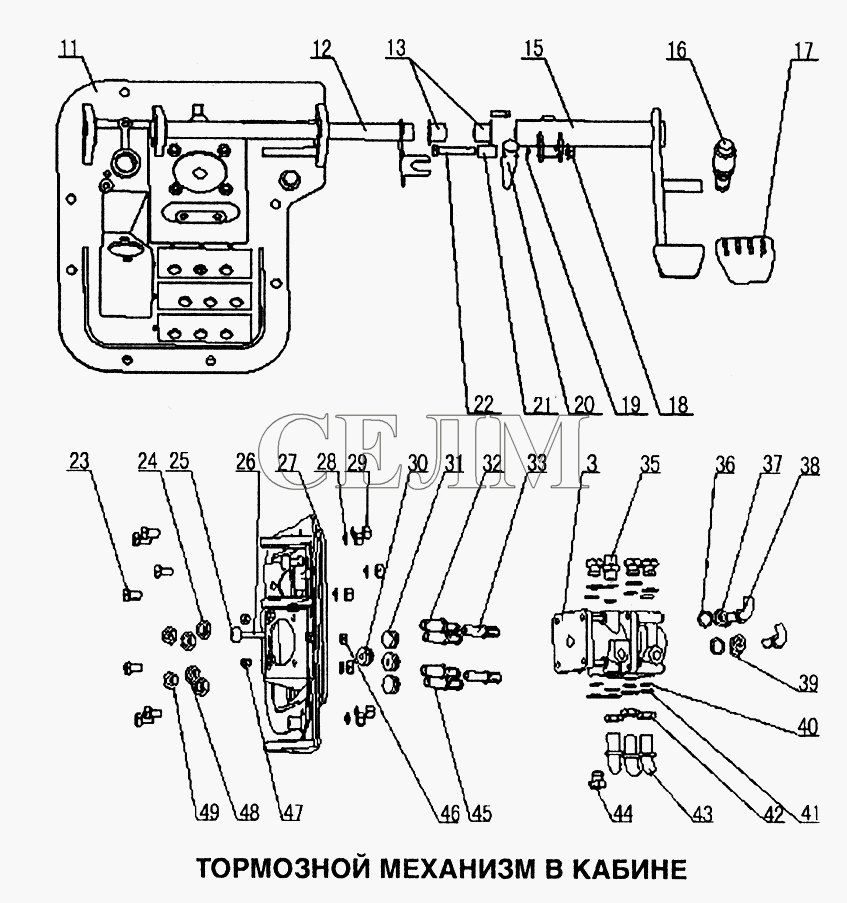 11
12
13
15
16
17
22
21
20
19
18
СЕЛМ
23
24
25
26
27
28
29
30
31
32
33
3
35
36
37
38
39
40
41
42
43
44
45
46
47
48
49

ТОРМОЗНОЙ МЕХАНИЗМ В КАБИНЕ