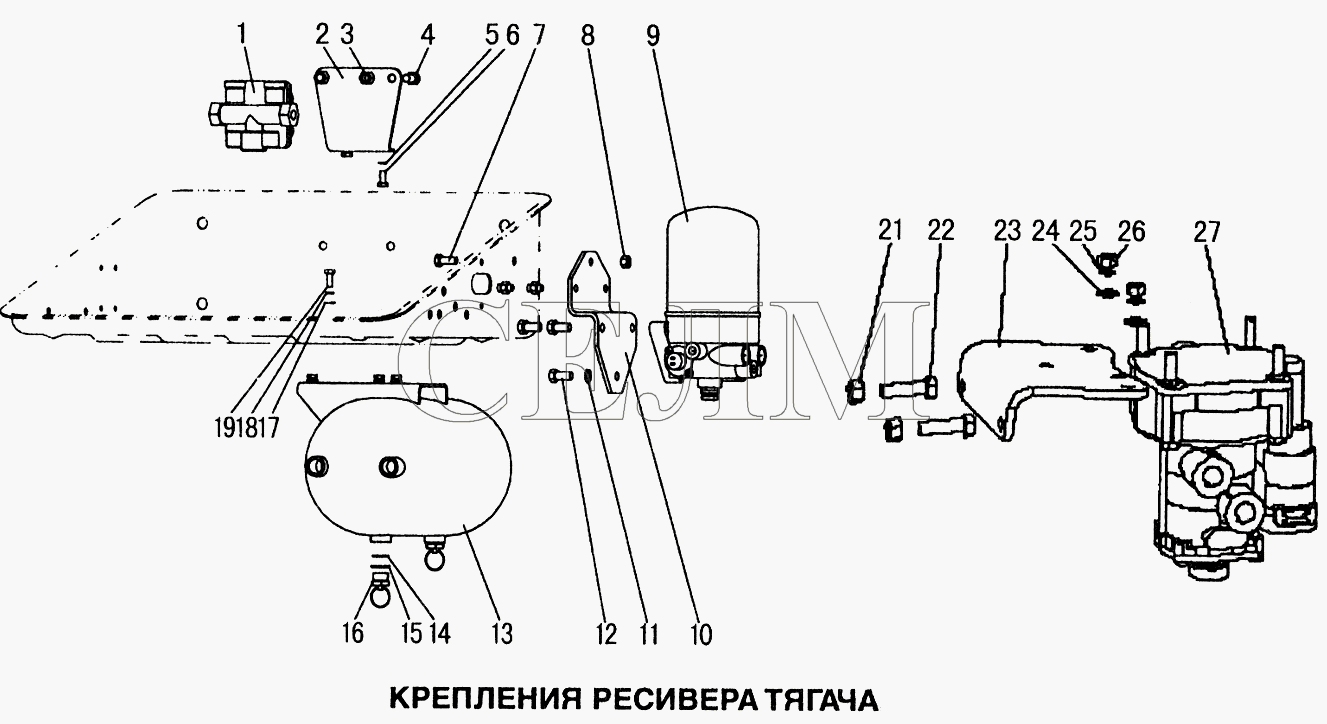 1 2 3 4 5 6 7 8 9

21 22 23 24 25 26 27

СЕЛМ

19 18 17

16 15 14 13 12 11 10

КРЕПЛЕНИЯ РЕСИВЕРА ТЯГАЧА