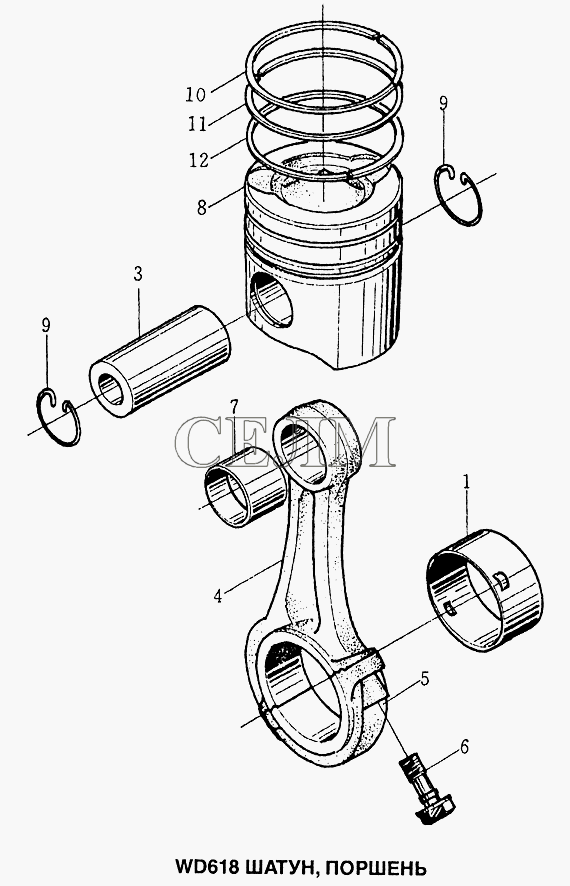 10
11
12
8
9
3
9
7
СЕЛМ
1
4
5
6
WD618 ШАТУН, ПОРШЕНЬ