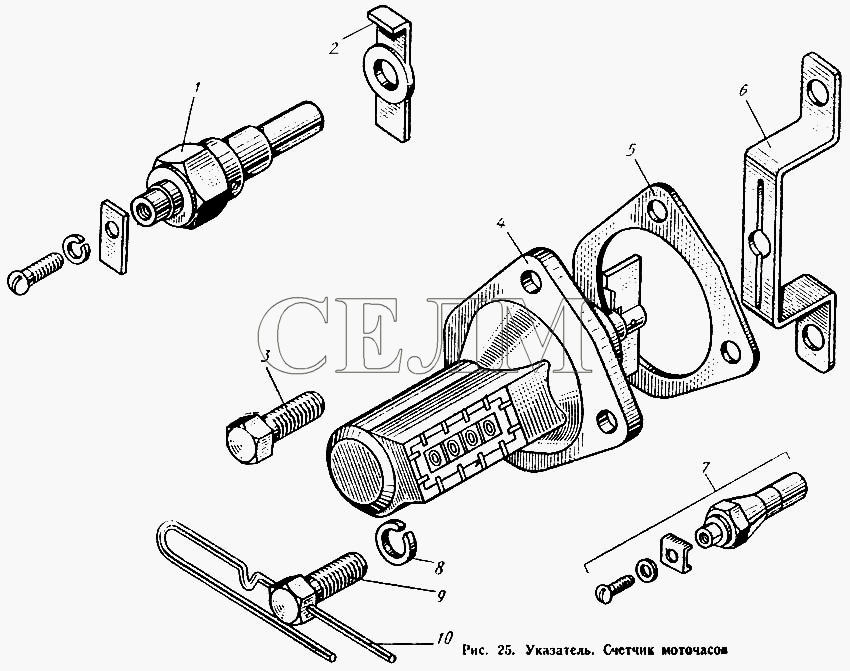 2
1
6
5
4
СЕЛМ
3
7
8
9
10
Рис. 25. Указатель. Счетчик моточасов