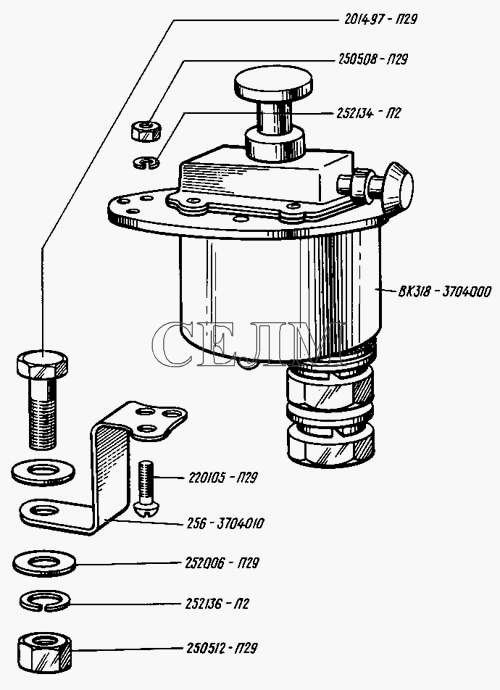 201497 - П29

250508 - П29

252134 - П2

ВК318 - 3704000

СЕЛМ

220105 - П29

256 - 3704010

252006 - П29

252136 - П2

250512 - П29