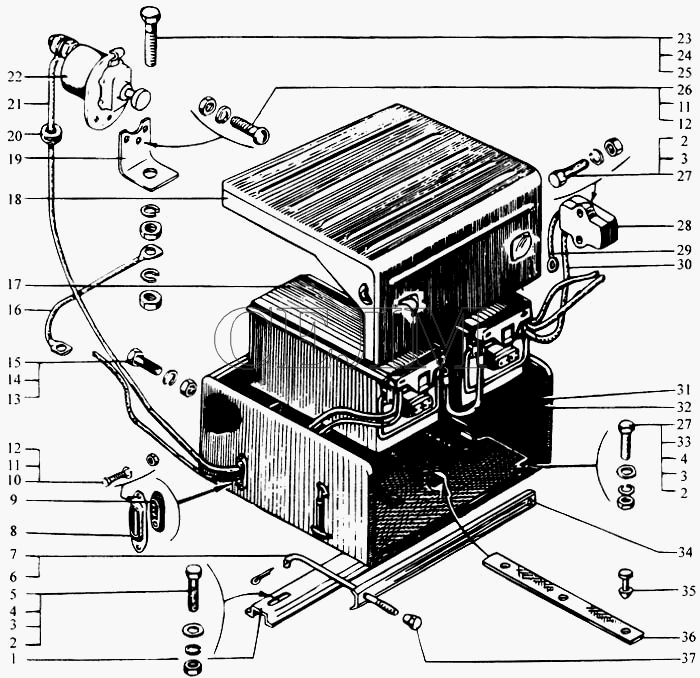 22
21
20
19
18
17
16
15
14
13
12
11
10
9
8
7
6
5
4
3
2
1
23
24
25
26
11
12
2
3
27
28
29
30
31
32
27
33
4
3
2
34
35
36
37