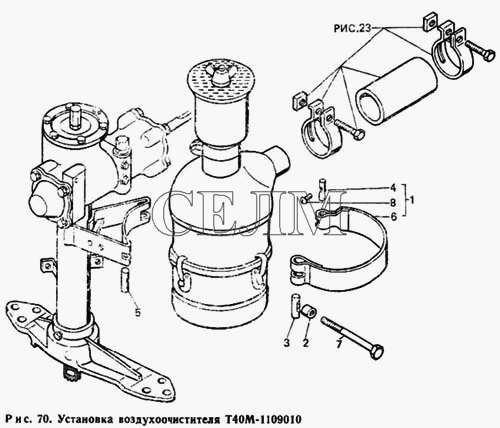 РИС.23

4
8
6
1

СЕЛМ

5

3
2
7

Рис. 70. Установка воздухоочистителя Т40М-1109010