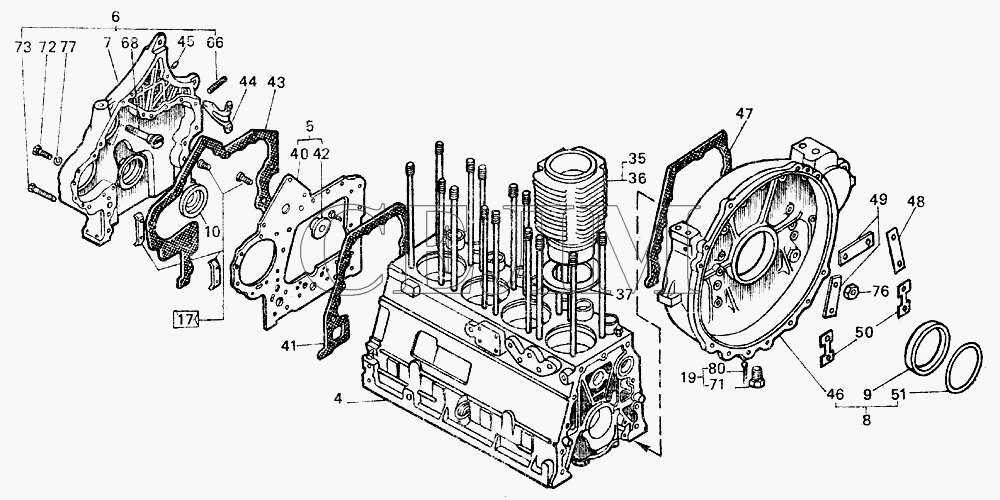 6
73 72 77
7 68
45
66
44
43
5
40 42
10
17
41
4
35
36
37
47
49
48
76
50
19 80
71
46
9
51
8