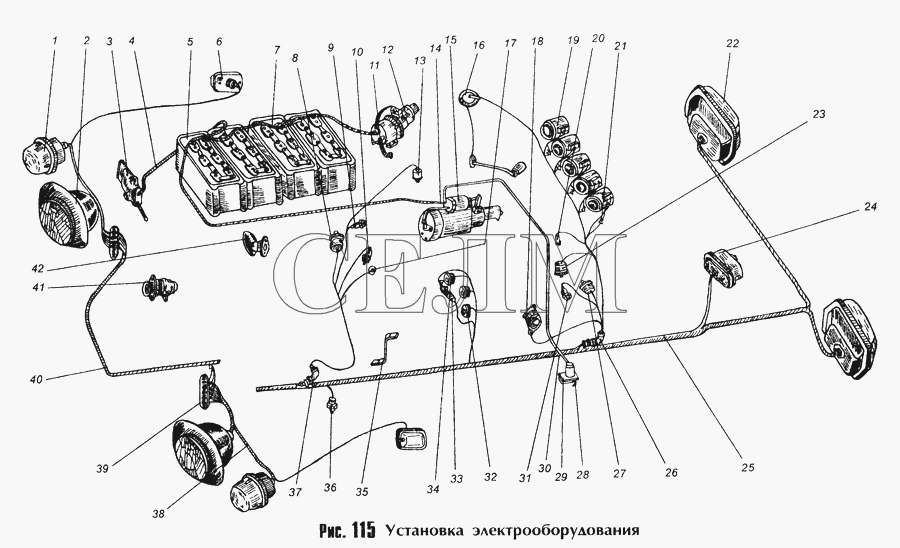 1 2 3 4 5 6 7 8 9 10 11 12 13 14 15 16 17 18 19 20 21 22

23

24

42

41

40

39

38 37 36 35 34 33 32 31 30 29 28 27 26 25

СЕЛМ

Рис. 115 Установка электрооборудования