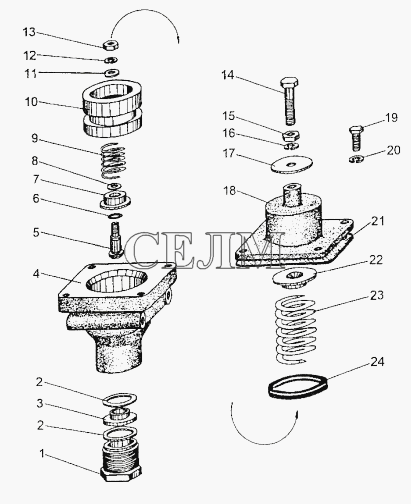 13
12
11
10
9
8
7
6
5
4
2
3
2
1
14
15
16
17
18
19
20
21
22
23
24
СЕЛМ