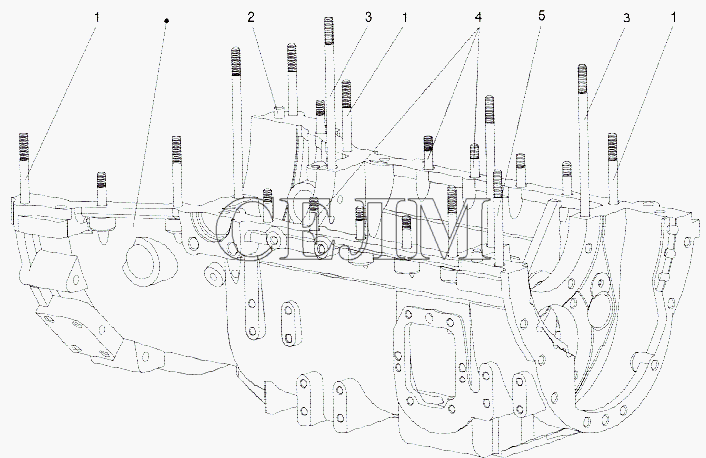 1
2
3
1
4
5
3
1
CEJIM