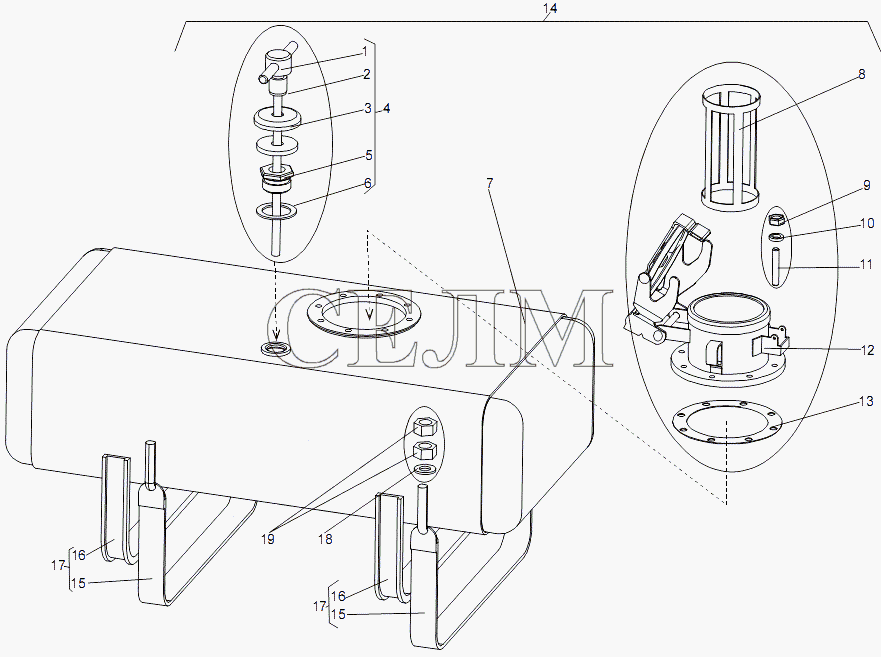 14

1
2
3
4
5
6

7

8
9
10
11
12
13

СЕЛМ

19
18
17 16
15
17 16
15