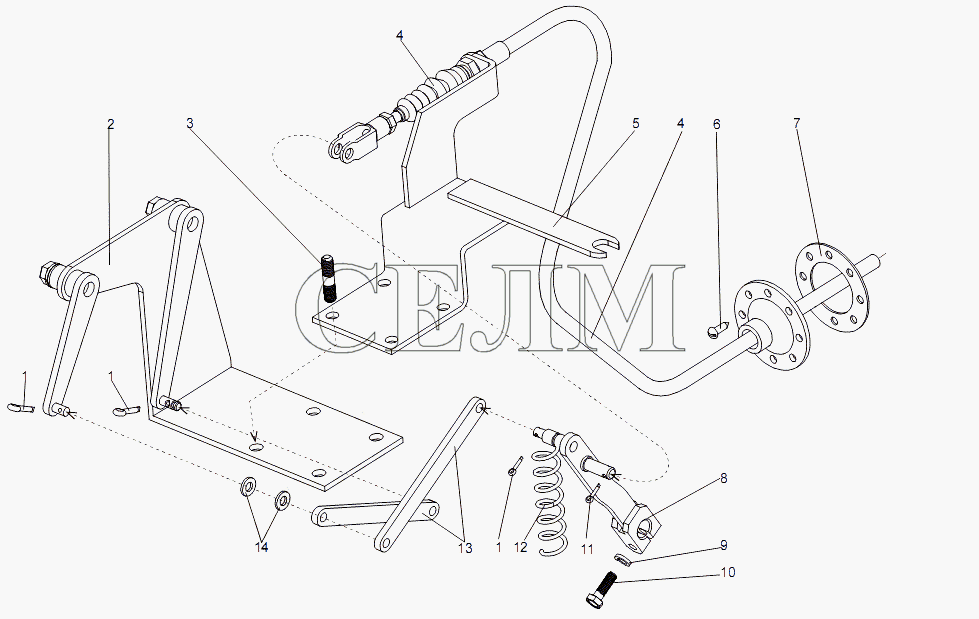 4
2
3
5
4
6
7
СЕЛМ
1
1
8
14
13
1
12
11
9
10