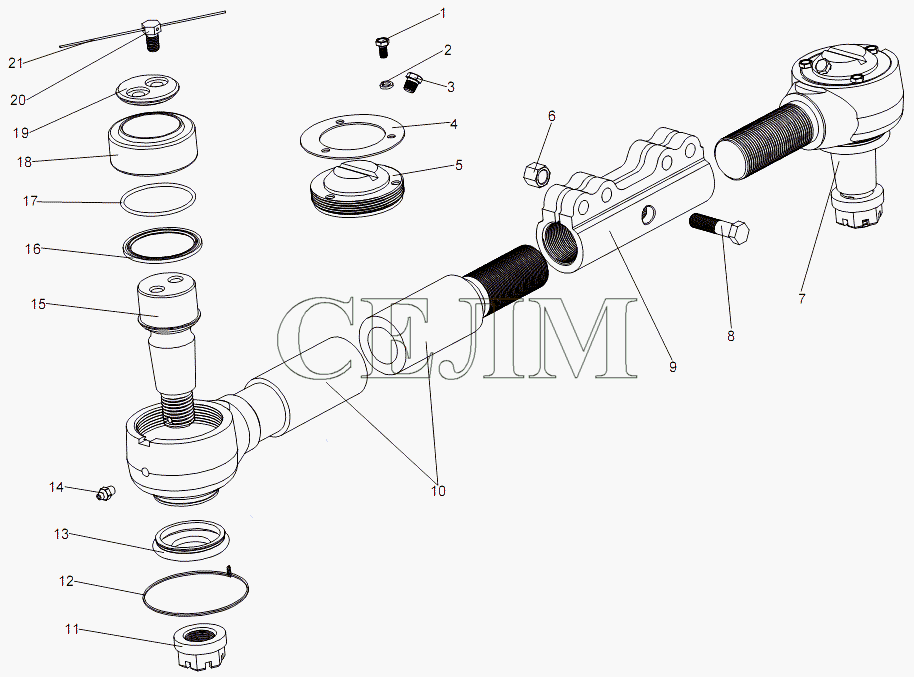 21
20
19
18
17
16
15
14
13
12
11
1
2
3
4
5
6
7
8
9
10
CEJIM