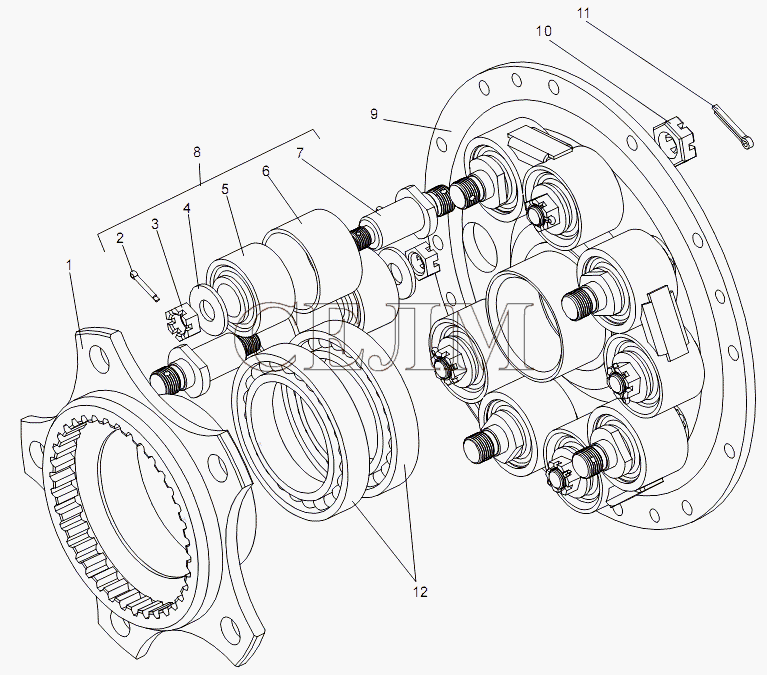 11
10
9
8
7
6
5
4
3
2
1
СЕЛМ
12