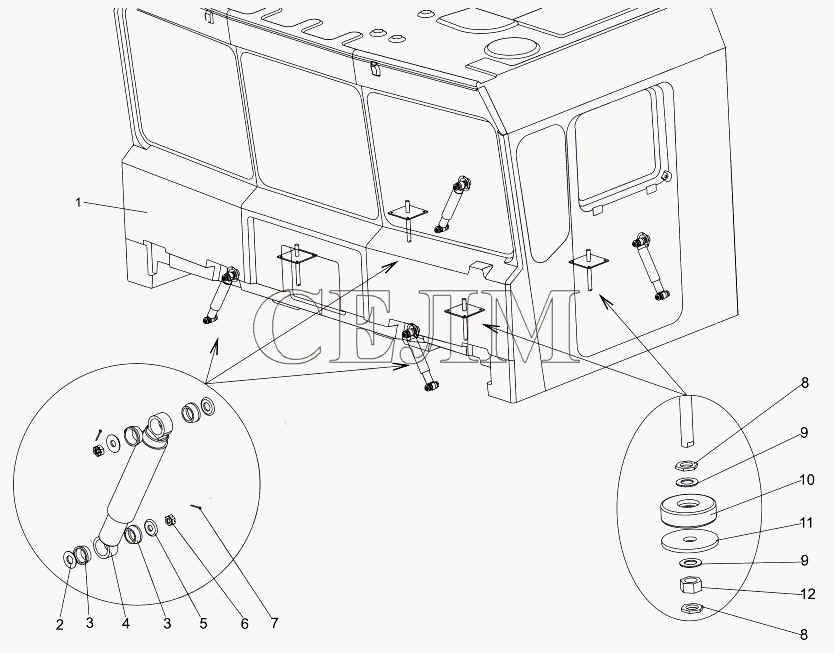 1
СЕЛМ
8
9
10
11
9
12
8
2
3
4
3
5
6
7