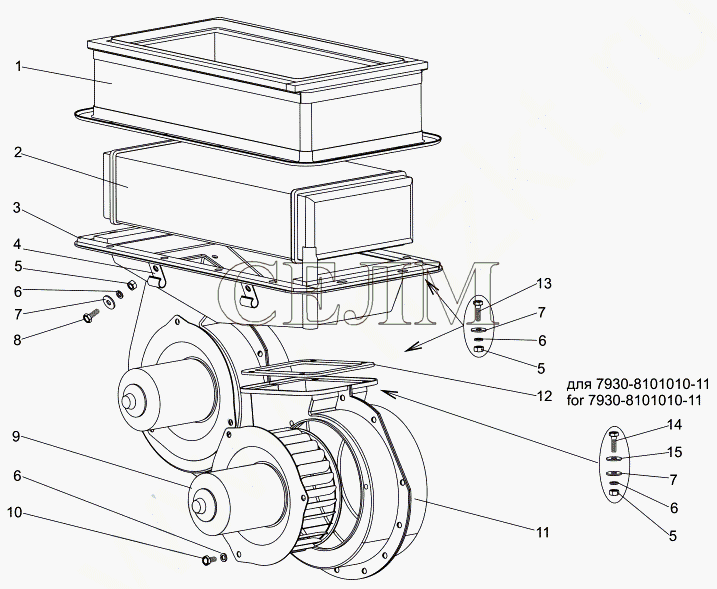 1
2
3
4
5
6
7
8
СЕЛМ
13
7
6
5
12
для 7930-8101010-11
for 7930-8101010-11
14
15
7
6
5
9
6
10
11