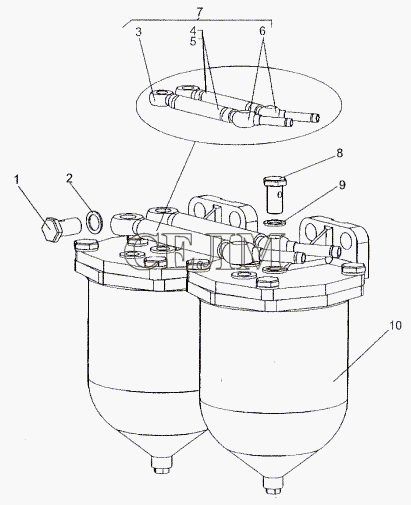 7
3
4
5
6
8
9
1
2
10
СЕЛМ