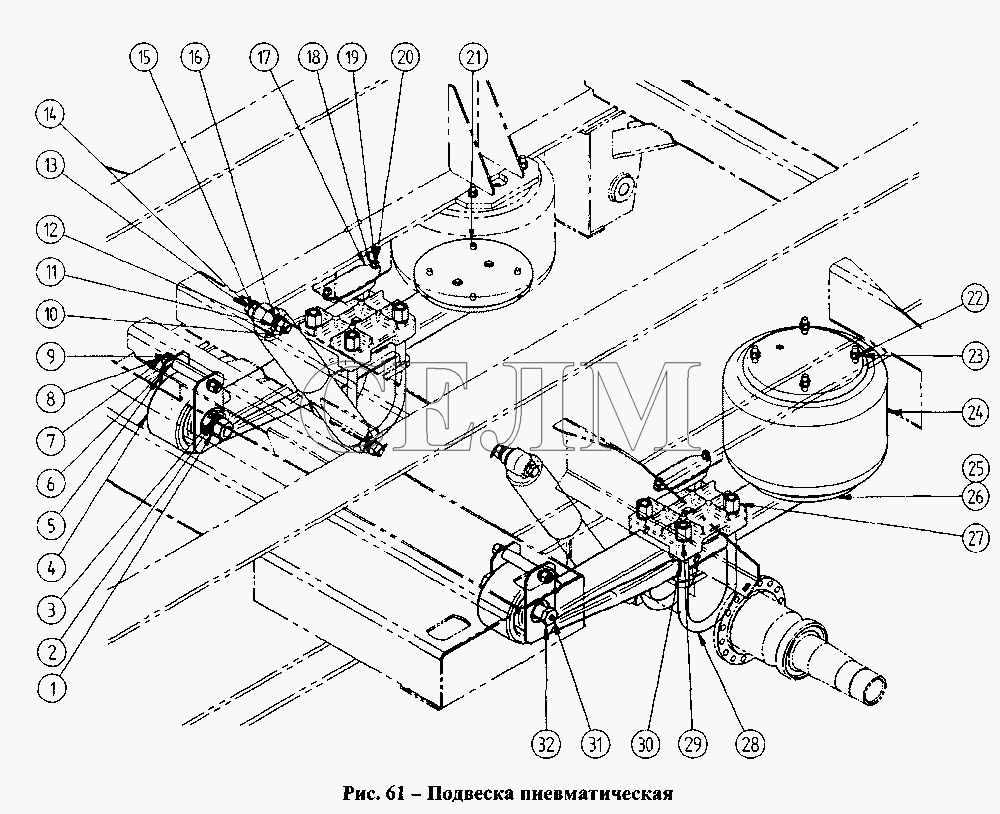 15 16 17 18 19 20 21

14

13

12

11

10

9

8

7

6

5

4

3

2

1

22

23

24

25

26

27

СЕЛМ

32 31 30 29 28

Рис. 61 – Подвеска пневматическая