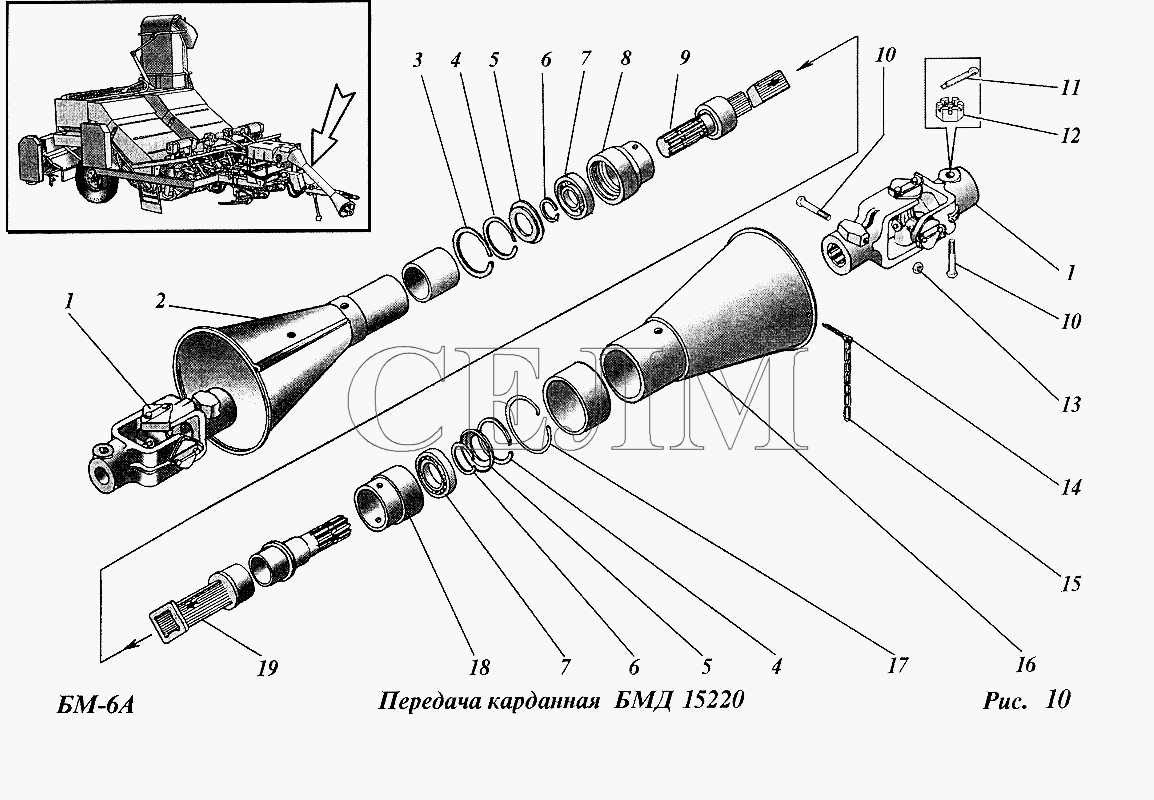 3 4 5 6 7 8 9

10

11

12

1

10

13

14

15

16

17

4

5

6

7

18

19

1

2

СЕЛМ

БМ-6А

Передача карданная БМД 15220

Рис. 10