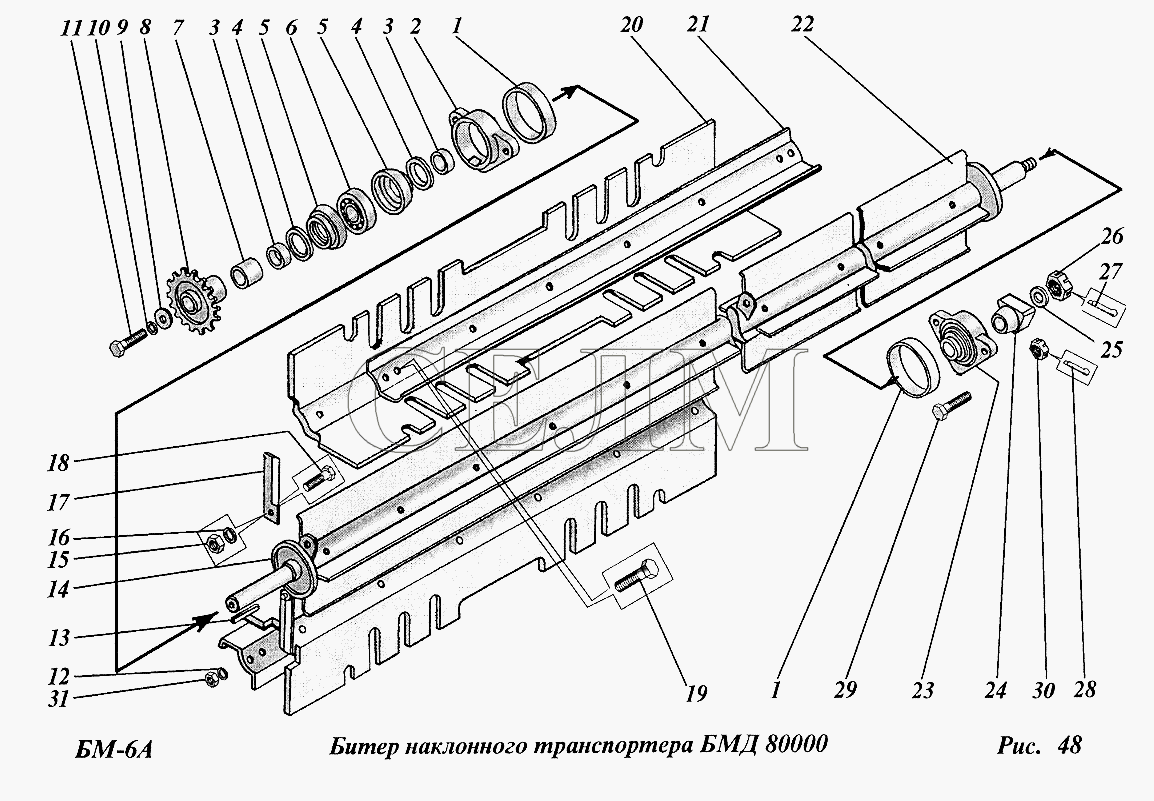 11 10 9 8 7 3 4 5 6 5 4 3 2 1

20 21 22

26
27
25

18
17
16
15
14
13
12
31

19 1 29 23 24 30 28

СЕЛМ

БМ-6А Битер наклонного транспортера БМД 80000 Рис. 48