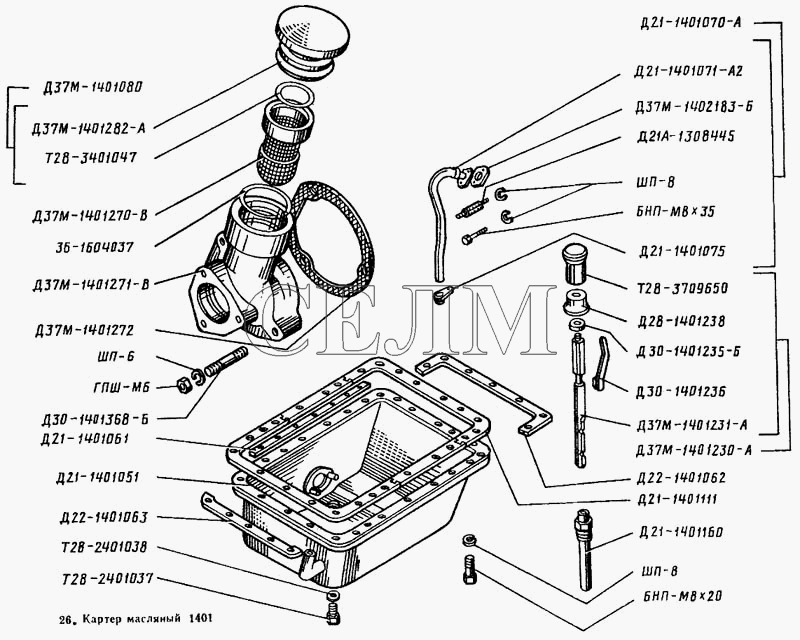 Д37М-1401080
Д37М-1401282-А
Т28-3401047
Д37М-1401270-В
36-1604037
Д37М-1401271-В
Д37М-1401272
ШП-6
ГПШ-М6
Д30-1401368-Б
Д21-1401061
Д21-1401051
Д22-1401063
Т28-2401038
Т28-2401037

Д21-1401070-А
Д21-1401071-А2
Д37М-1402183-Б
Д21А-1308445
ШП-8
БНП-М8×35
Д21-1401075
Т28-3709650
Д28-1401238
Д30-1401235-Б
Д30-1401236
Д37М-1401231-А
Д37М-1401230-А
Д22-1401062
Д21-1401111
Д21-1401160
ШП-8
БНП-М8×20

СЕЛМ

26. Картер масляный 1401