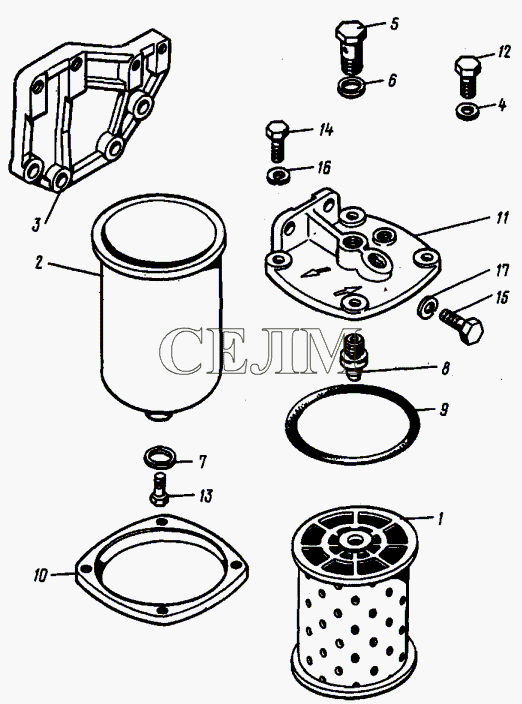 5
12
6
4
14
16
3
11
2
17
15
СЕЛМ
8
9
7
13
1
10