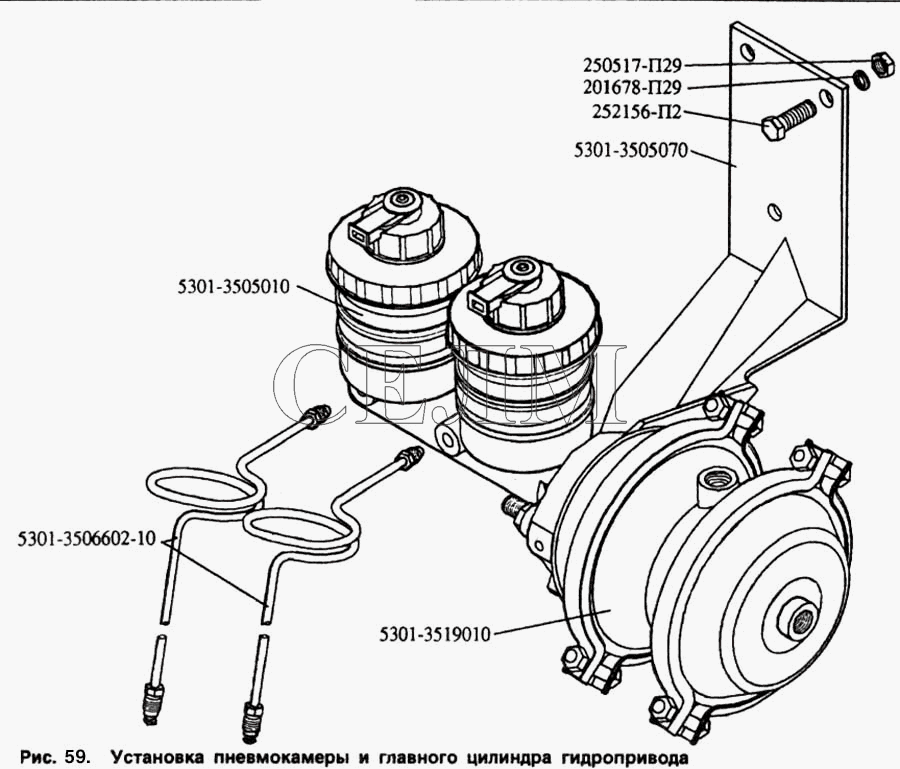 250517-П29
201678-П29
252156-П2
5301-3505070
5301-3505010
CE.IM
5301-3506602-10
5301-3519010

Рис. 59. Установка пневмокамеры и главного цилиндра гидропривода